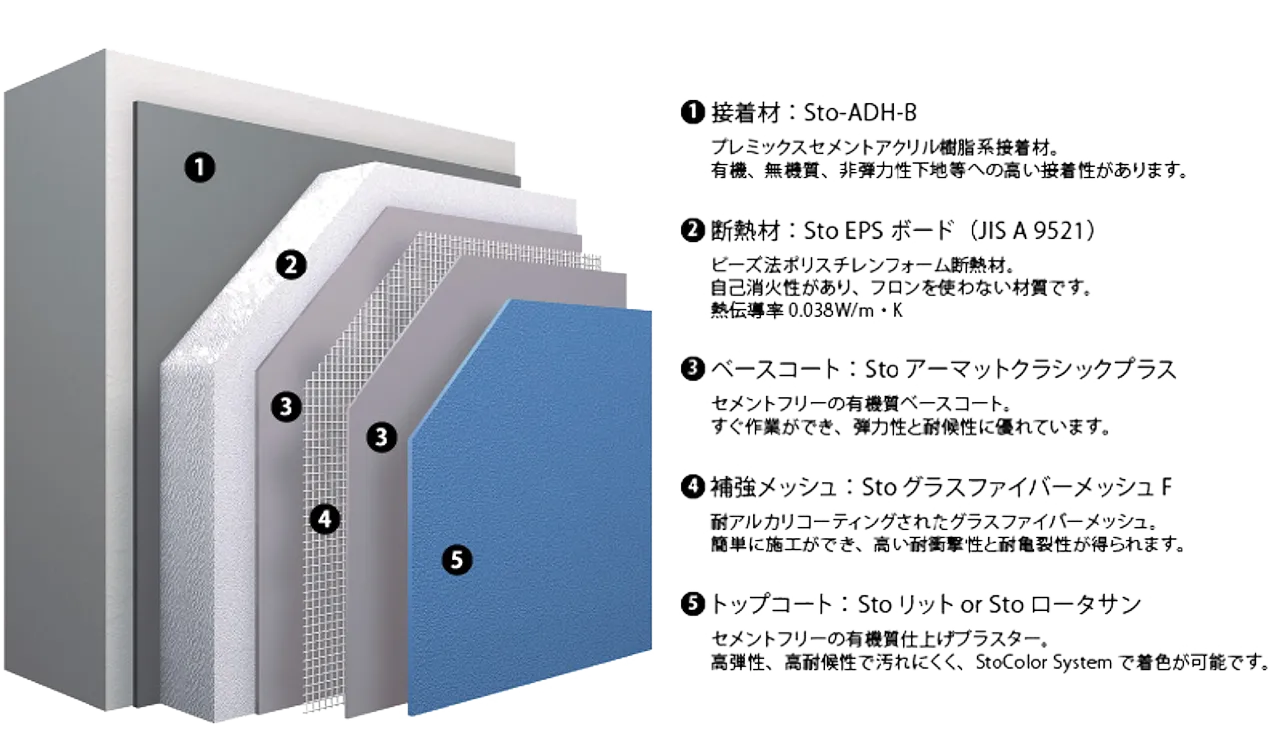 ❶
❷
❸
❸
❹
❺

❶ 接着材：Sto-ADH-B

プレミックスセメントアクリル樹脂系接着材。
有機、無機質、非弾力性下地等への高い接着性があります。

❷ 断熱材：Sto EPS ボード（JIS A 9521）

ビーズ法ポリスチレンフォーム断熱材。
自己消火性があり、フロンを使わない材質です。
熱伝導率 0.038W/m・K

❸ ベースコート：Sto アーマットクラシックプラス

セメントフリーの有機質ベースコート。
すぐ作業ができ、弾力性と耐候性に優れています。

❹ 補強メッシュ：Sto グラスファイバーメッシュ F

耐アルカリコーティングされたグラスファイバーメッシュ。
簡単に施工ができ、高い耐衝撃性と耐亀裂性が得られます。

❺ トップコート：Sto リット or Sto ロータサン

セメントフリーの有機質仕上げプラスター。
高弾性、高耐候性で汚れにくく、StoColor System で着色が可能です。